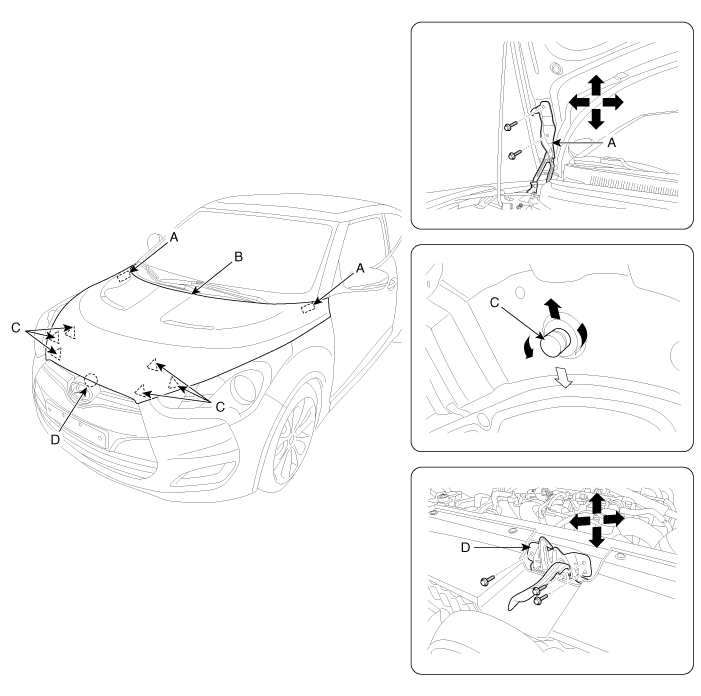 A
B
A
C
C
D
A
C
D