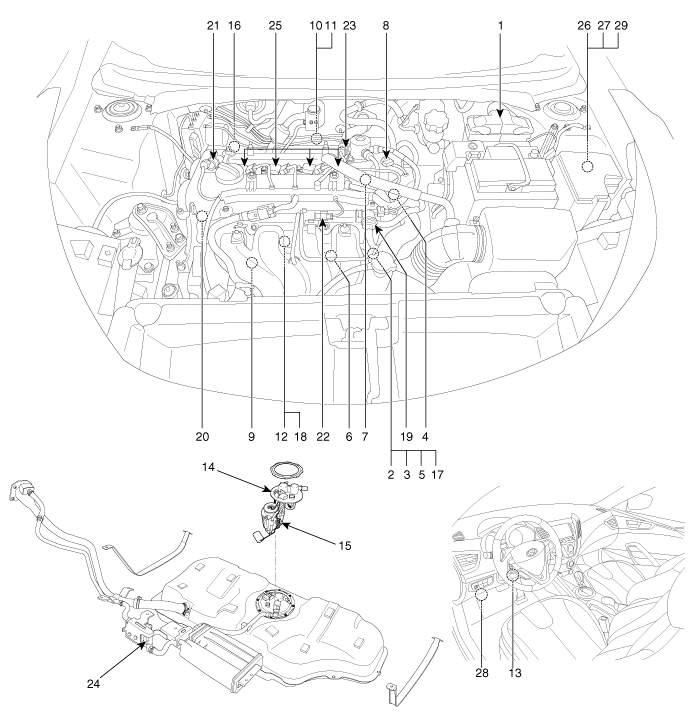 21 16 25 10 11 23 8 1 26 27 29

20 9 12 18 22 6 7 19 4

2 3 5 17

14

15

24

28 13