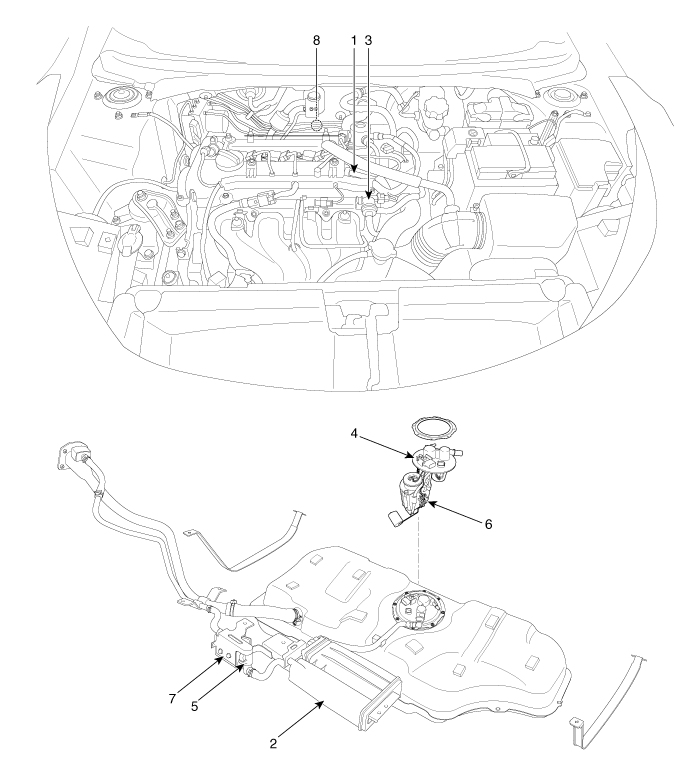 8
1
3
4
6
7
5
2